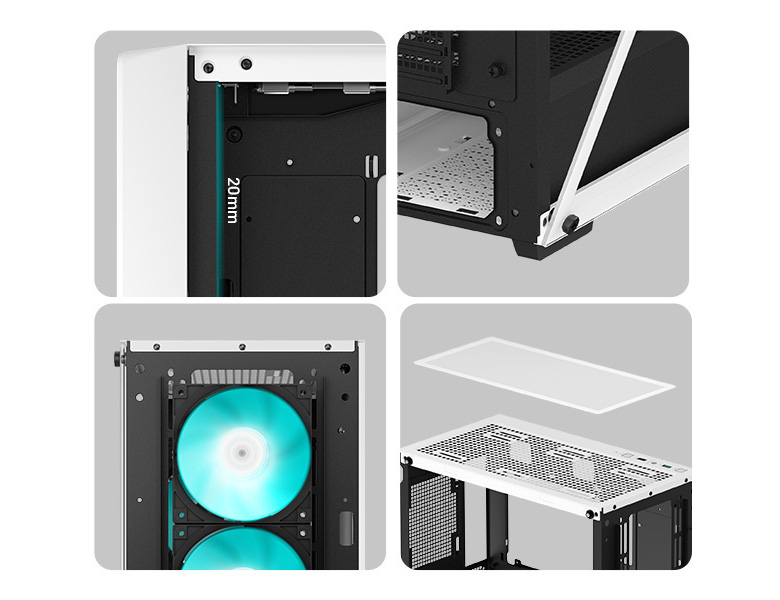 20mm